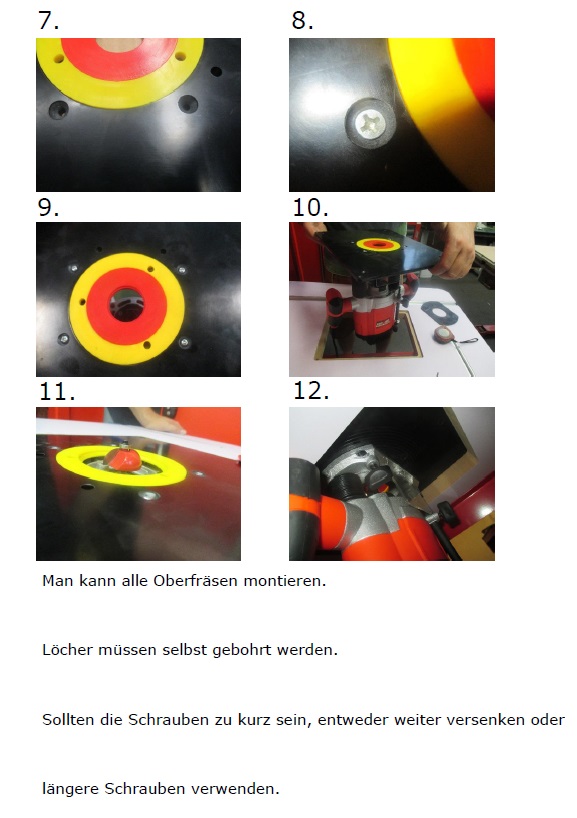 7.

8.

9.

10.

11.

12.

Man kann alle Oberfräsen montieren.

Löcher müssen selbst gebohrt werden.

Sollten die Schrauben zu kurz sein, entweder weiter versenken oder

längere Schrauben verwenden.